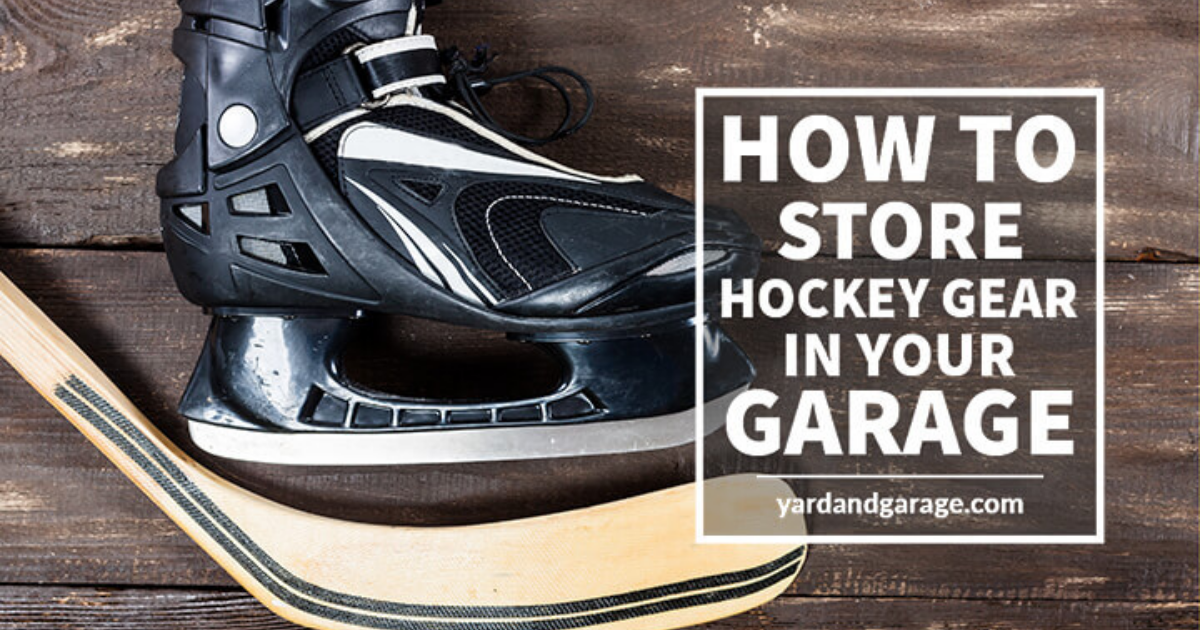 HOW TO STORE HOCKEY GEAR IN YOUR GARAGE

yardandgarage.com